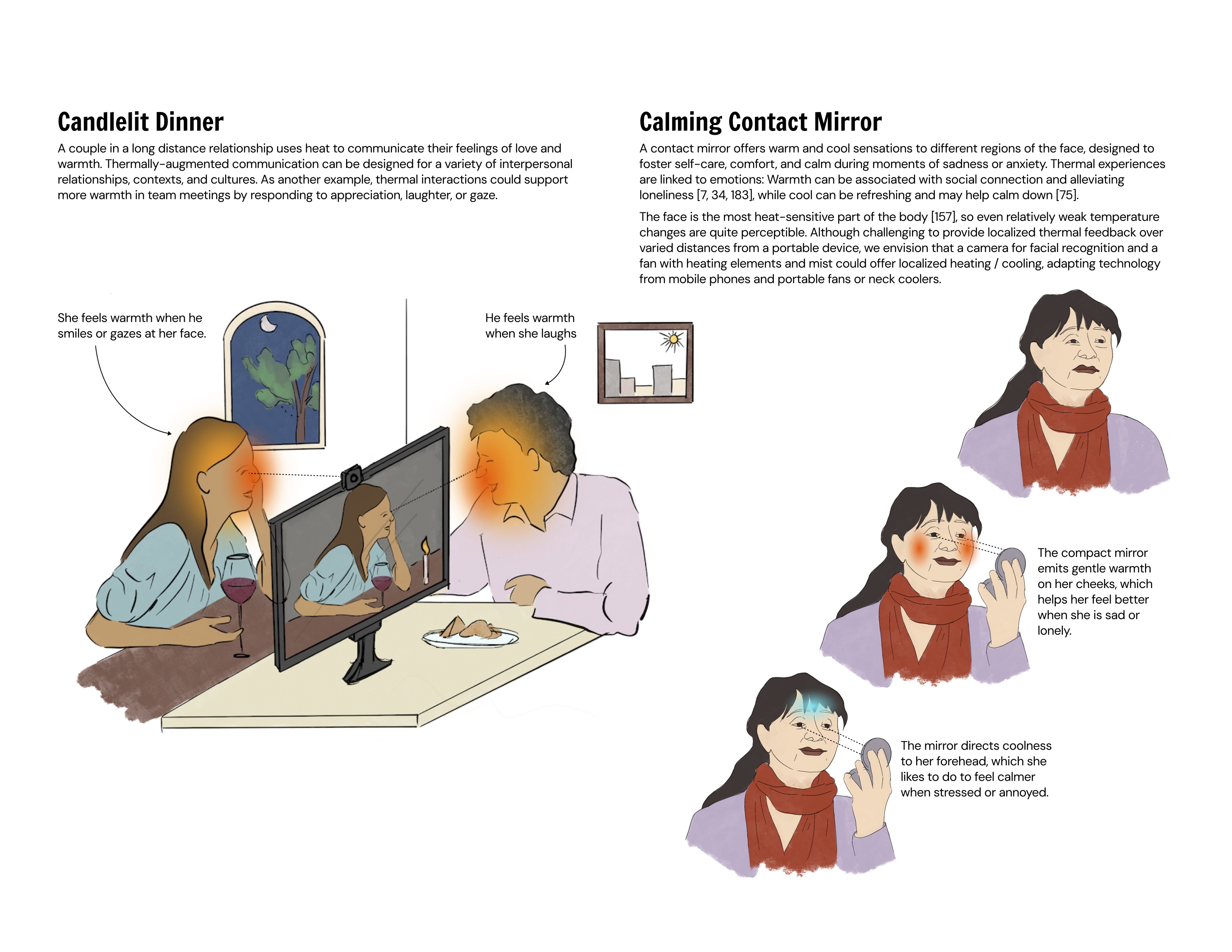 Candlelit Dinner

A couple in a long distance relationship uses heat to communicate their feelings of love and warmth. Thermally-augmented communication can be designed for a variety of interpersonal relationships, contexts, and cultures. As another example, thermal interactions could support more warmth in team meetings by responding to appreciation, laughter, or gaze.

She feels warmth when he smiles or gazes at her face.

He feels warmth when she laughs

Calming Contact Mirror

A contact mirror offers warm and cool sensations to different regions of the face, designed to foster self-care, comfort, and calm during moments of sadness or anxiety. Thermal experiences are linked to emotions: Warmth can be associated with social connection and alleviating loneliness [7, 34, 183], while cool can be refreshing and may help calm down [75].

The face is the most heat-sensitive part of the body [157], so even relatively weak temperature changes are quite perceptible. Although challenging to provide localized thermal feedback over varied distances from a portable device, we envision that a camera for facial recognition and a fan with heating elements and mist could offer localized heating / cooling, adapting technology from mobile phones and portable fans or neck coolers.

The compact mirror emits gentle warmth on her cheeks, which helps her feel better when she is sad or lonely.

The mirror directs coolness to her forehead, which she likes to do to feel calmer when stressed or annoyed.